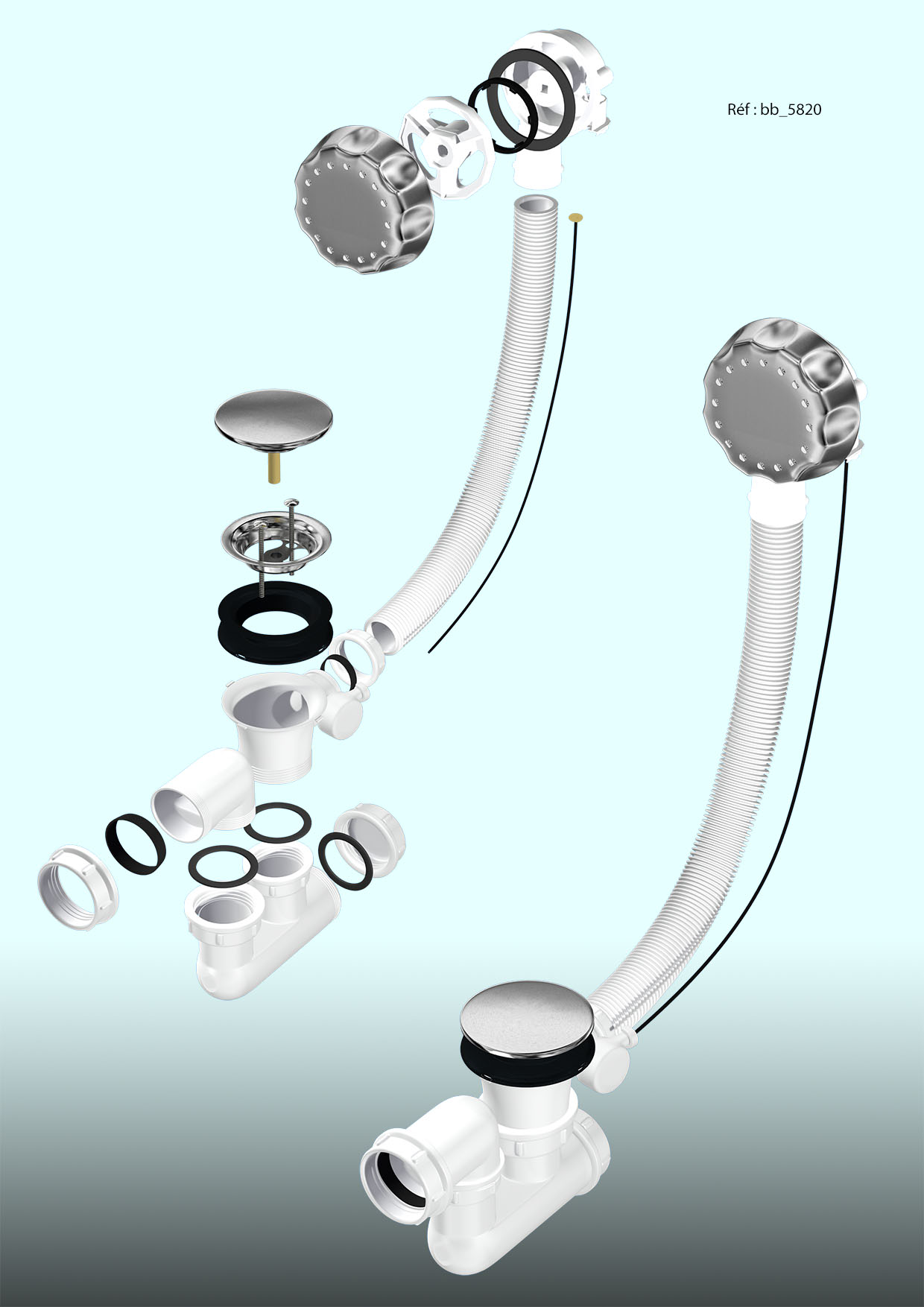 Réf : bb_5820