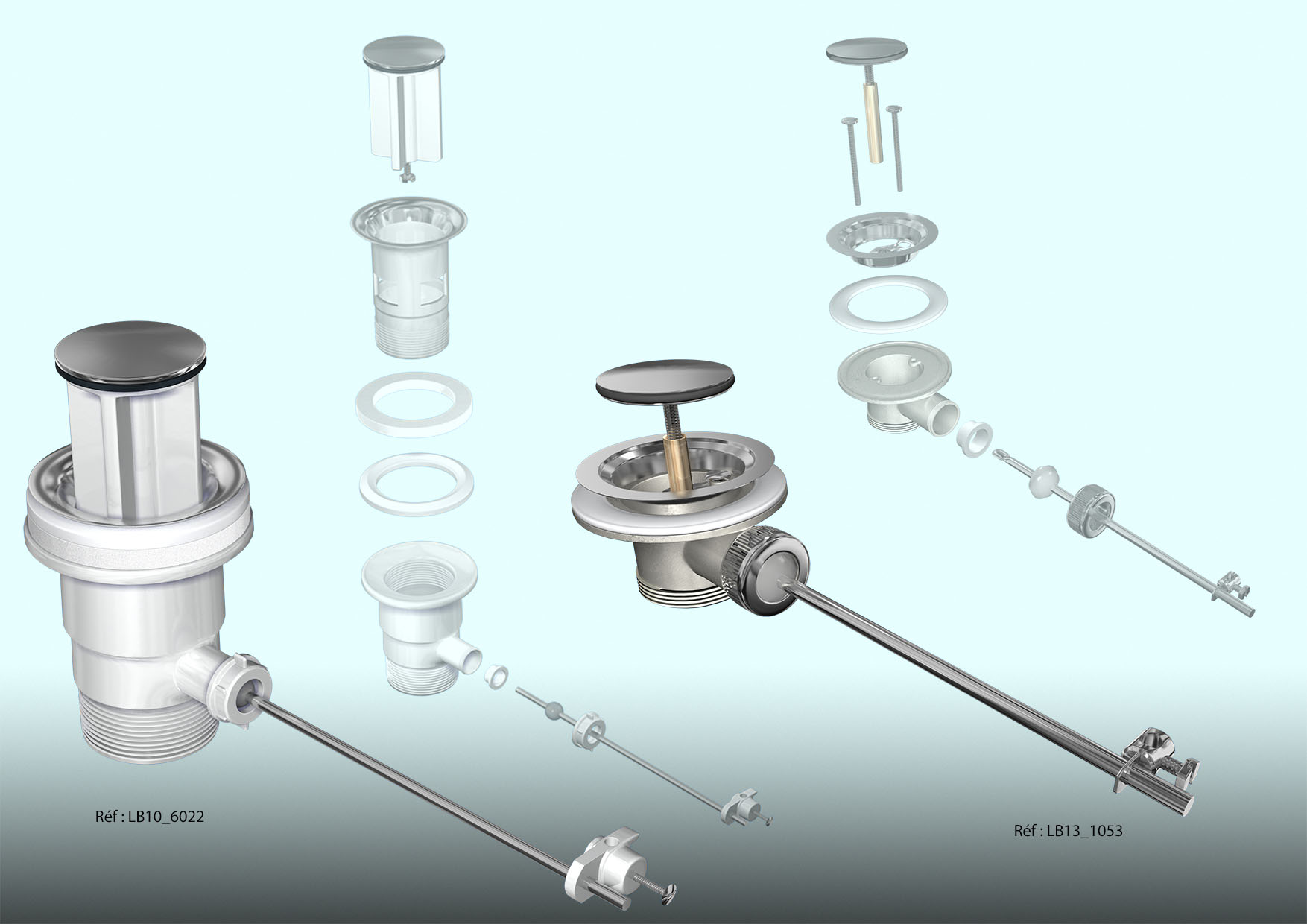 Réf : LB10_6022

Réf : LB13_1053