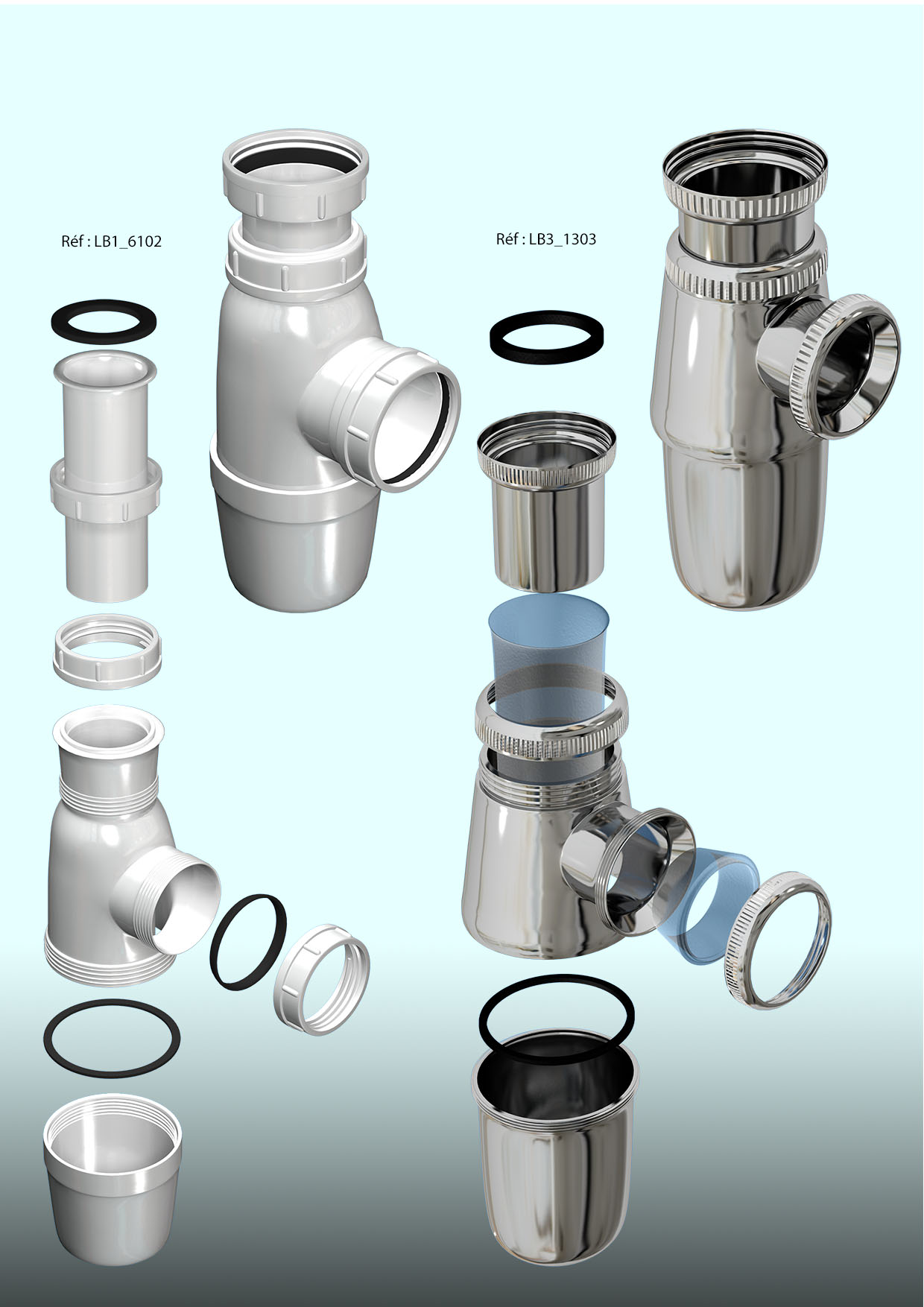 Réf : LB1_6102

Réf : LB3_1303