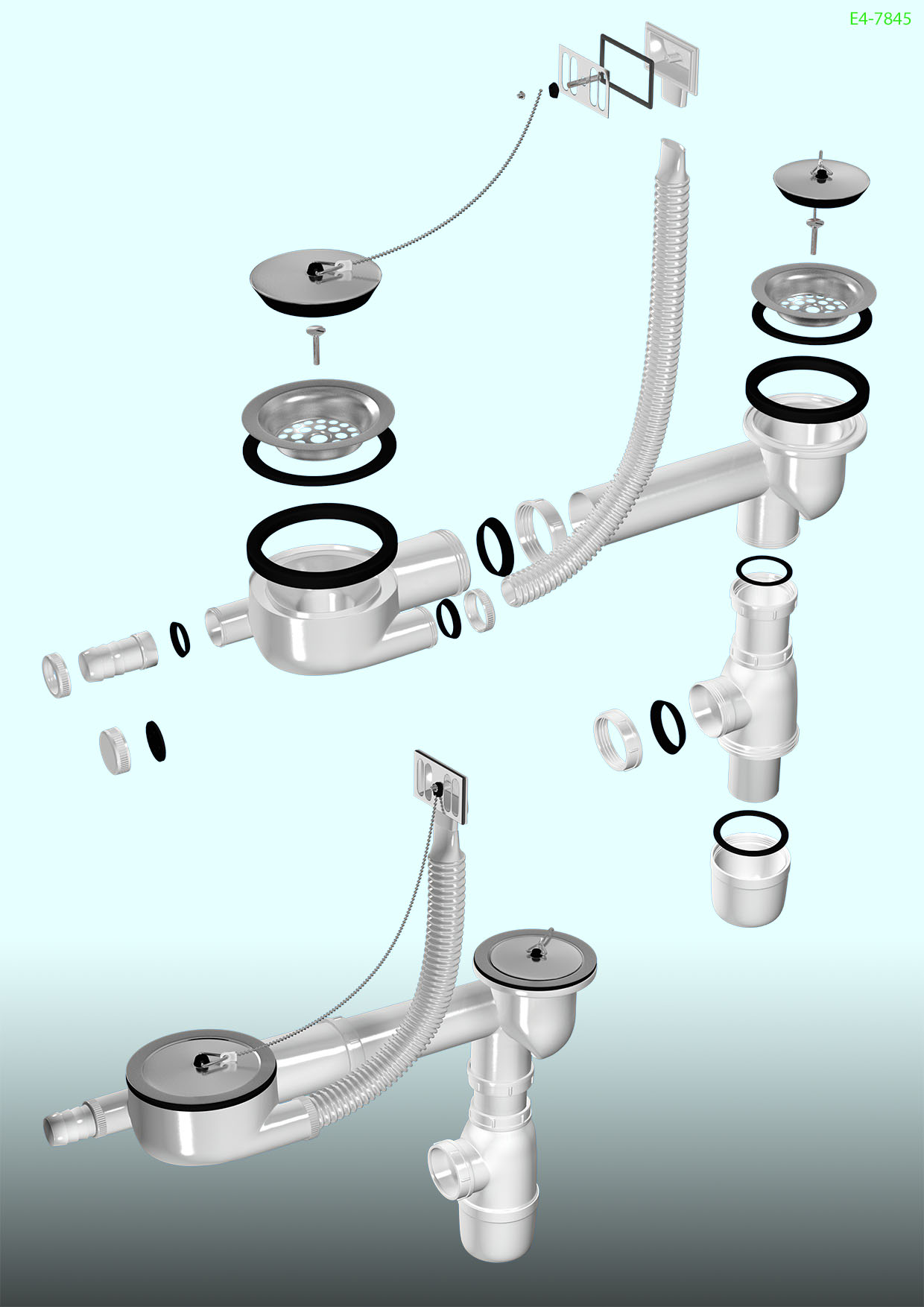 E4-7845